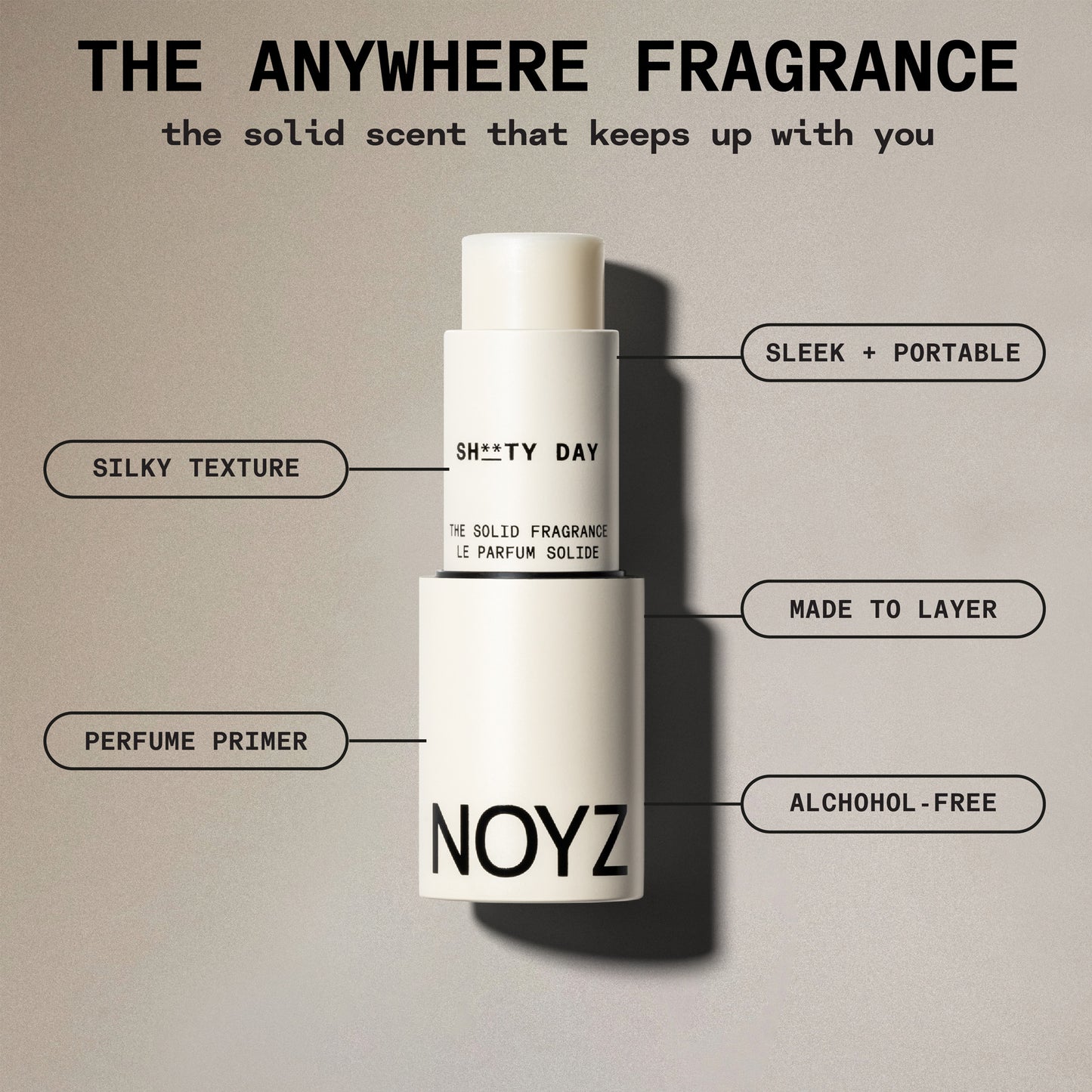 THE ANYWHERE FRAGRANCE

the solid scent that keeps up with you

SLEEK + PORTABLE

SILKY TEXTURE

SH**TY DAY

THE SOLID FRAGRANCE
LE PARFUM SOLIDE

MADE TO LAYER

PERFUME PRIMER

ALCHOHOL-FREE

NOYZ