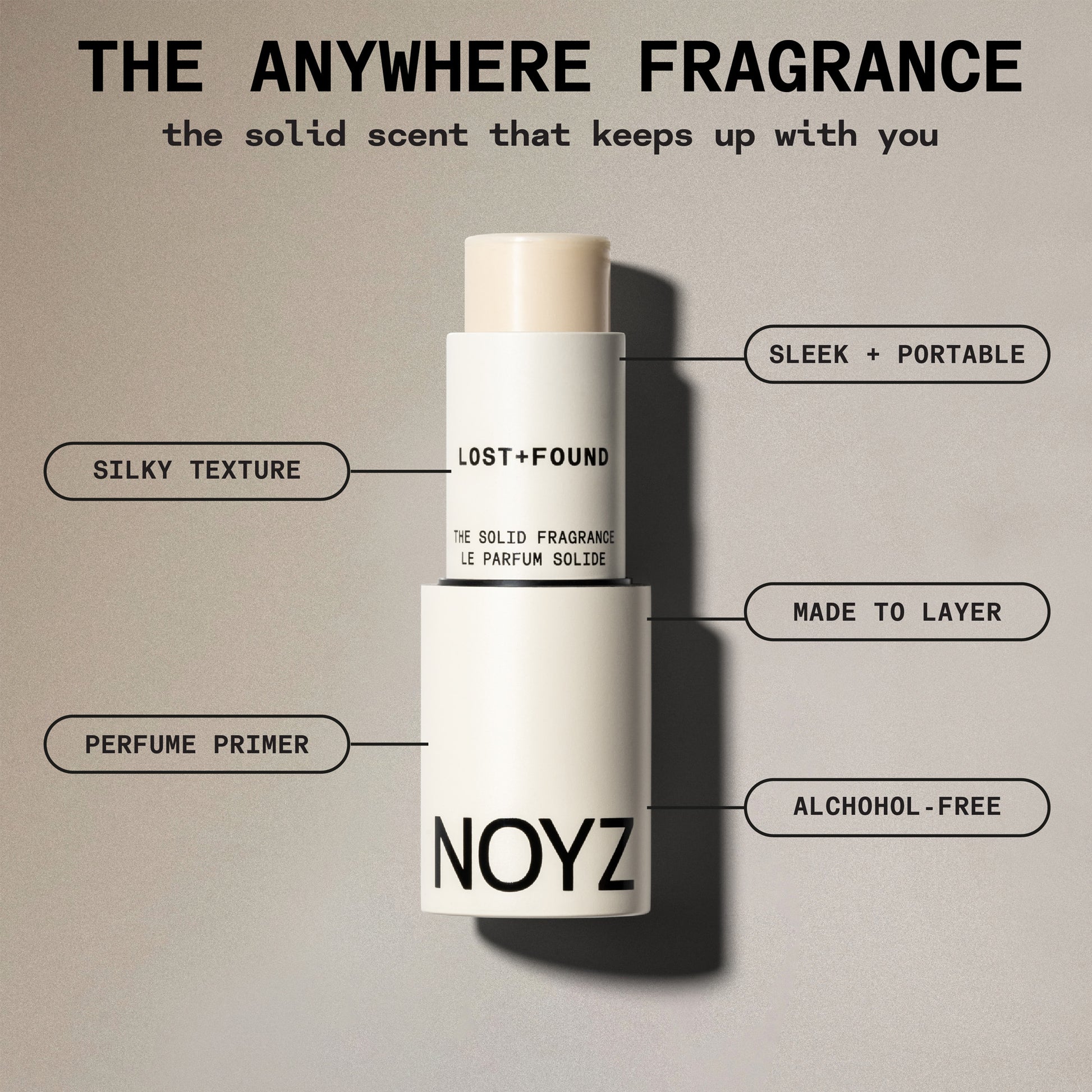 THE ANYWHERE FRAGRANCE

the solid scent that keeps up with you

SLEEK + PORTABLE

SILKY TEXTURE

LOST+FOUND

THE SOLID FRAGRANCE
LE PARFUM SOLIDE

MADE TO LAYER

PERFUME PRIMER

ALCHOHOL-FREE

NOYZ