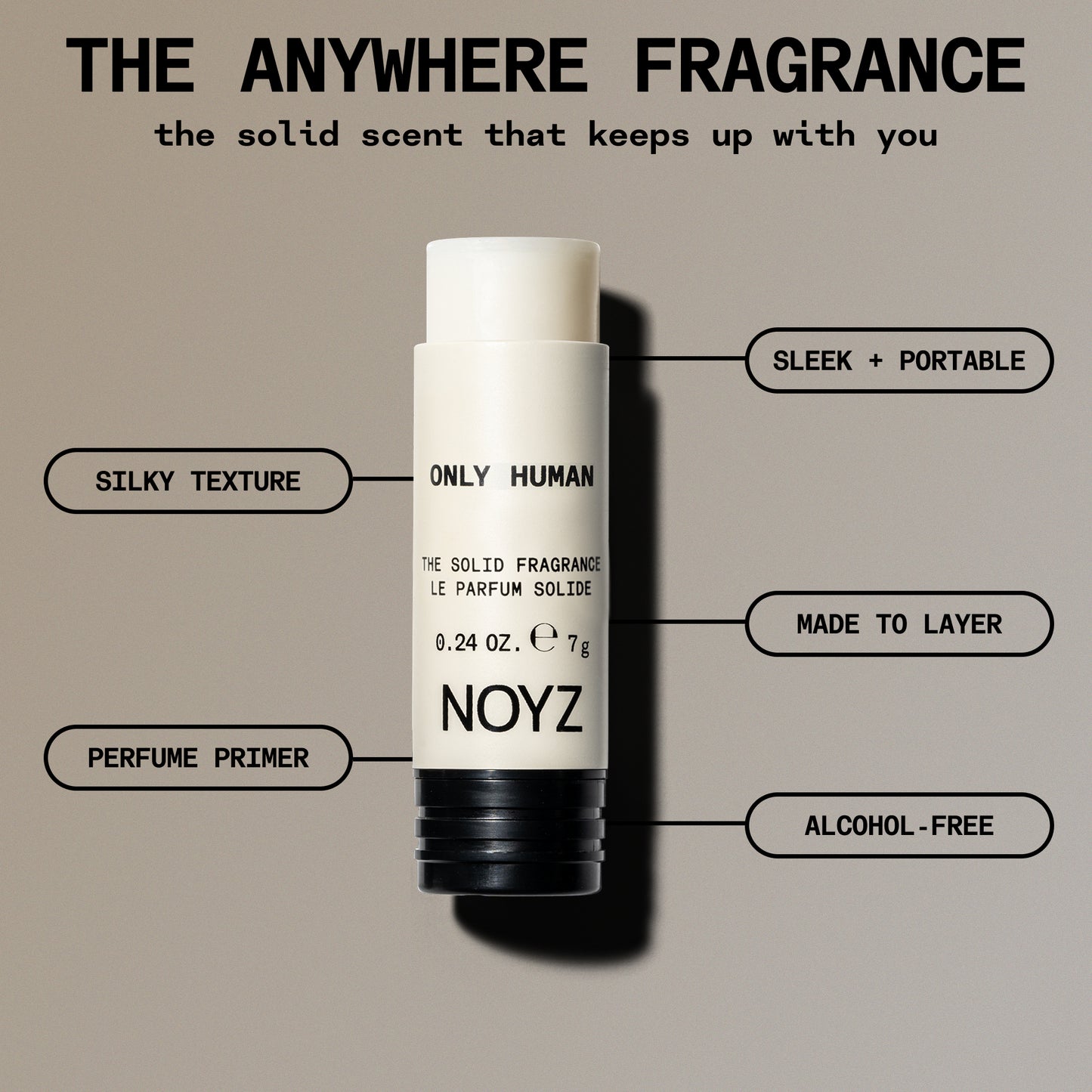 THE ANYWHERE FRAGRANCE

the solid scent that keeps up with you

SLEEK + PORTABLE

SILKY TEXTURE

ONLY HUMAN

THE SOLID FRAGRANCE
LE PARFUM SOLIDE

0.24 OZ. ℮ 7g

NOYZ

MADE TO LAYER

PERFUME PRIMER

ALCOHOL-FREE